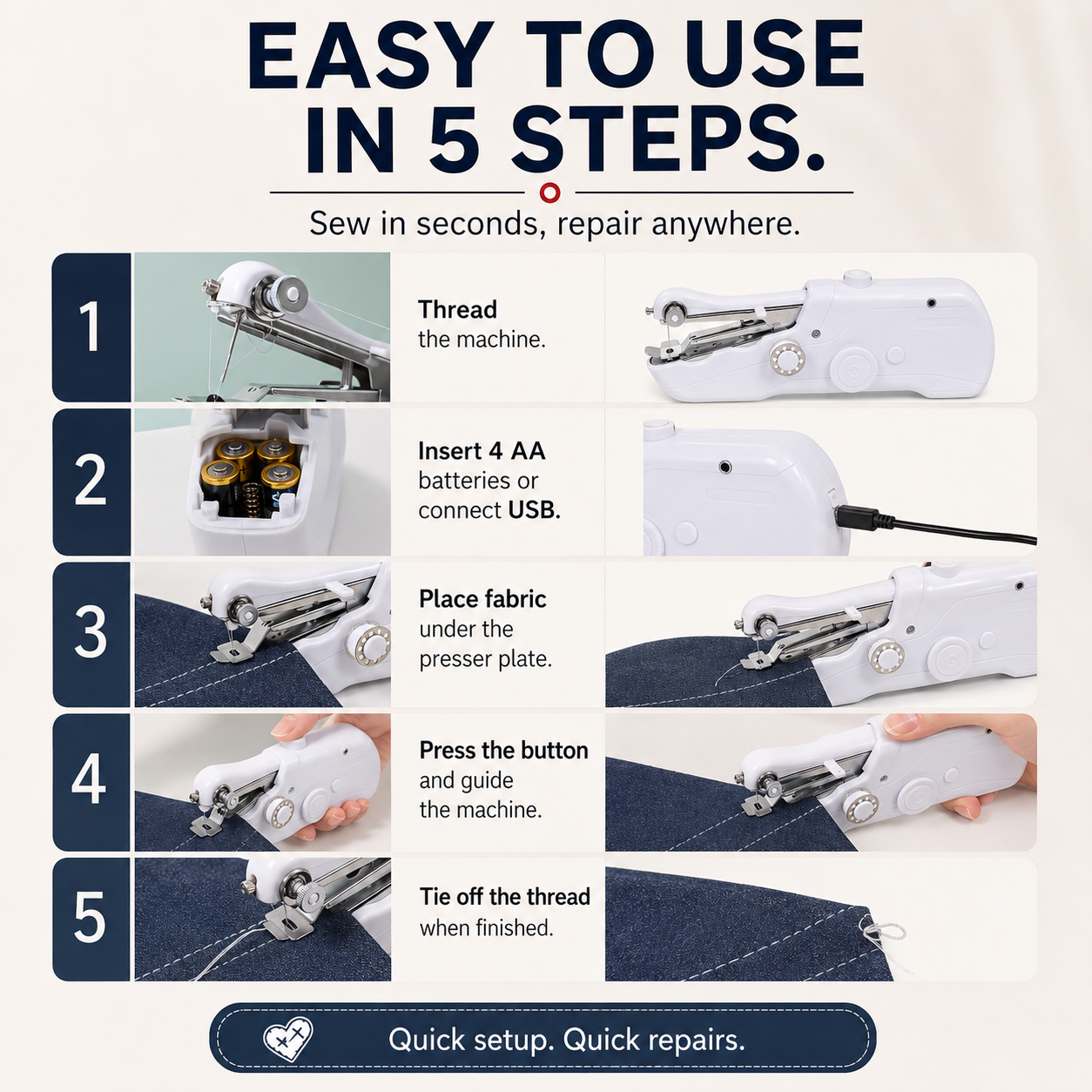 EASY TO USE IN 5 STEPS.

Sew in seconds, repair anywhere.

1

Thread the machine.

2

Insert 4 AA batteries or connect USB.

3

Place fabric under the presser plate.

4

Press the button and guide the machine.

5

Tie off the thread when finished.

Quick setup. Quick repairs.