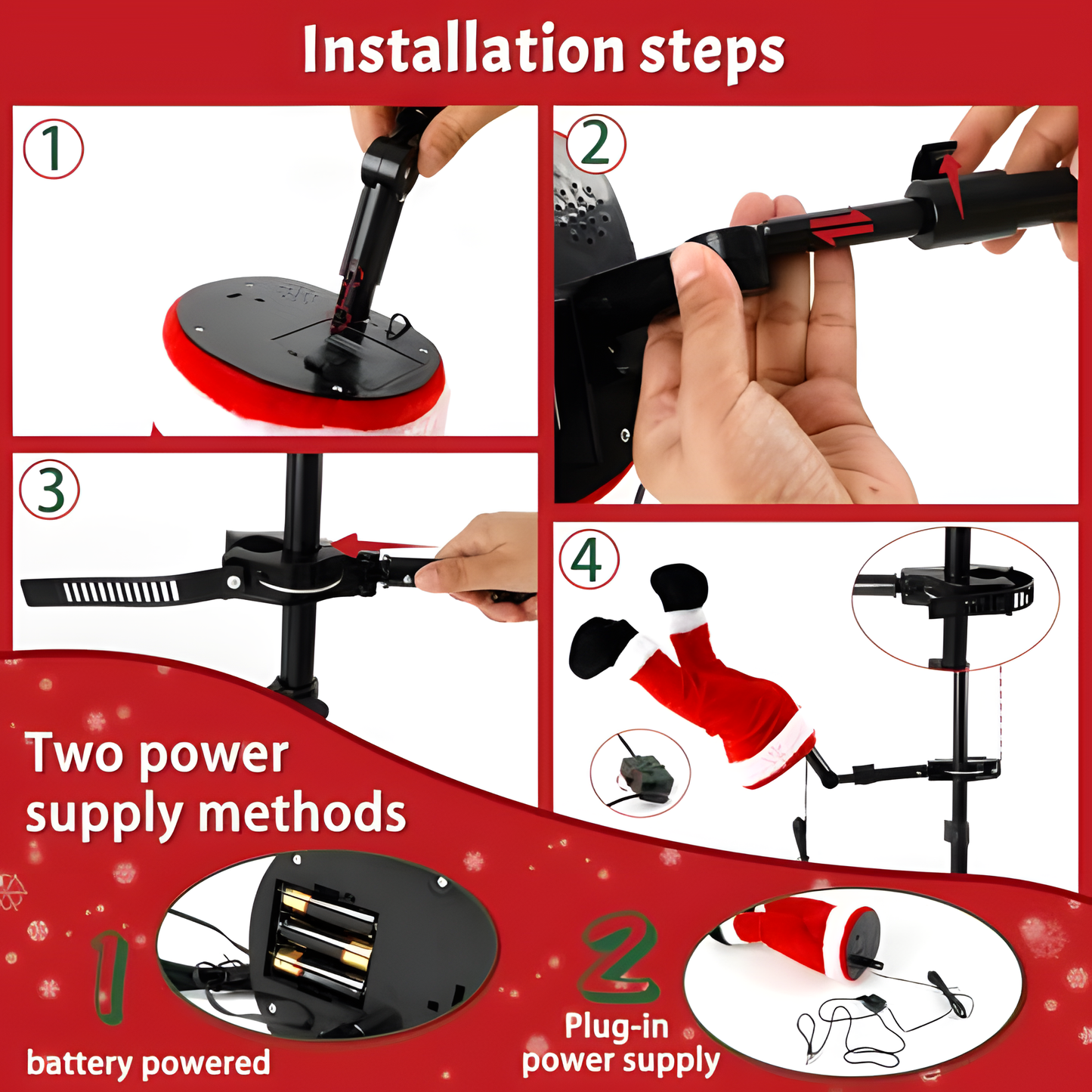 Installation steps

1

2

3

4

Two power supply methods

1

battery powered

2

Plug-in power supply