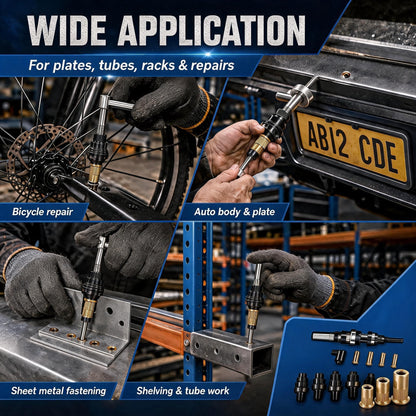 WIDE APPLICATION

For plates, tubes, racks & repairs

AB12 CDE

Bicycle repair

Auto body & plate

Sheet metal fastening

Shelving & tube work